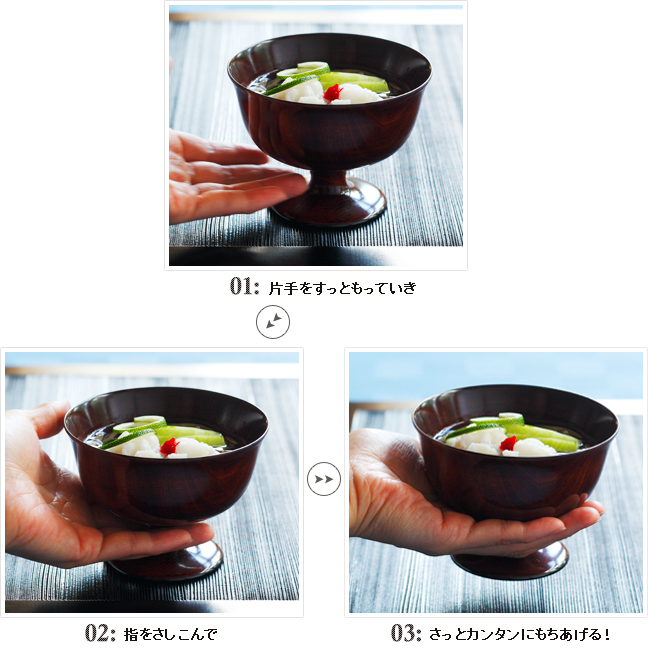 01: 片手をすっともっていき

02: 指をさしこんで

03: さっとカンタンにもちあげる！